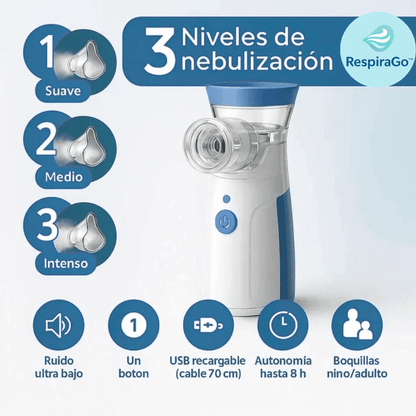 3 Niveles de nebulización

RespiraGo™

1 Suave

2 Medio

3 Intenso

Ruido ultra bajo

1

Un boton

USB recargable (cable 70 cm)

Autonomía hasta 8 h

Boquillas nino/adulto