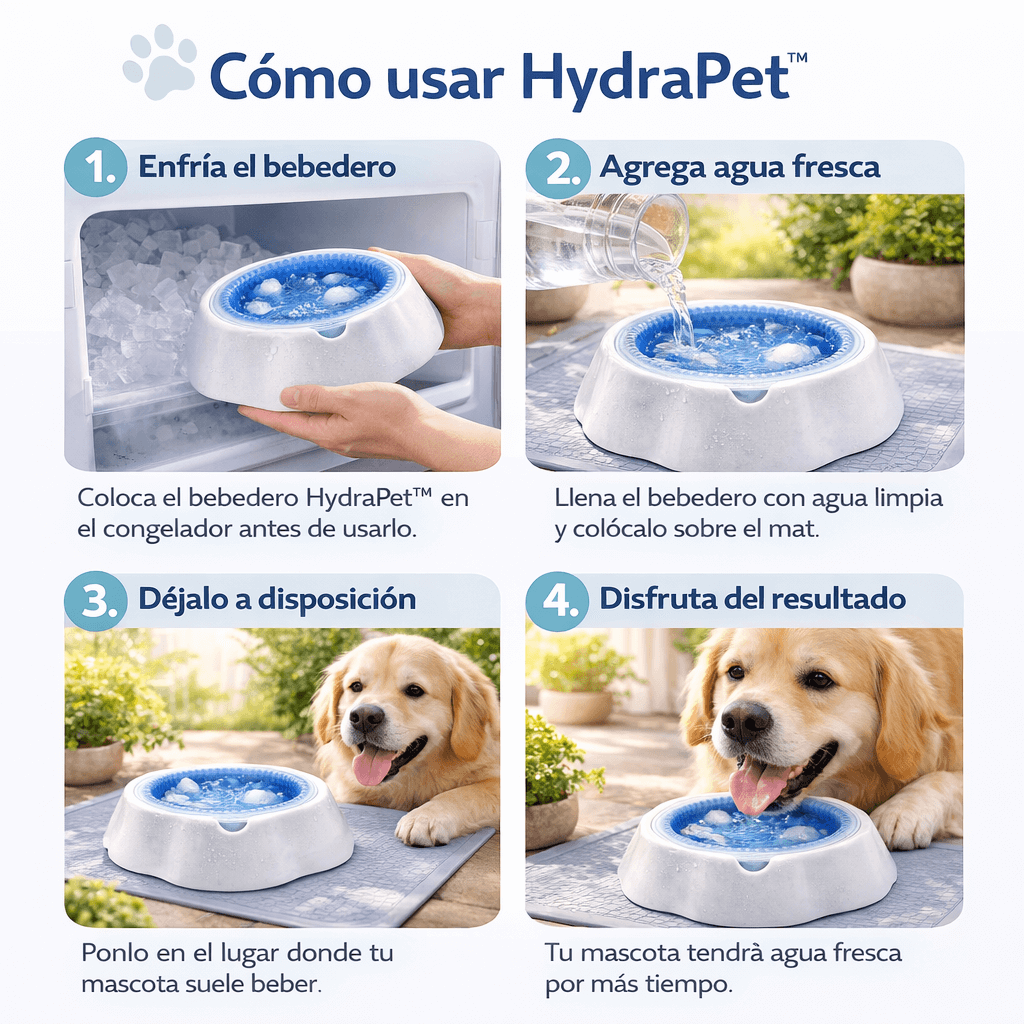 Cómo usar HydraPet™

1. Enfría el bebedero

Coloca el bebedero HydraPet™ en el congelador antes de usarlo.

2. Agrega agua fresca

Llena el bebedero con agua limpia y colócalo sobre el mat.

3. Déjalo a disposición

Ponlo en el lugar donde tu mascota suele beber.

4. Disfruta del resultado

Tu mascota tendrà agua fresca por más tiempo.