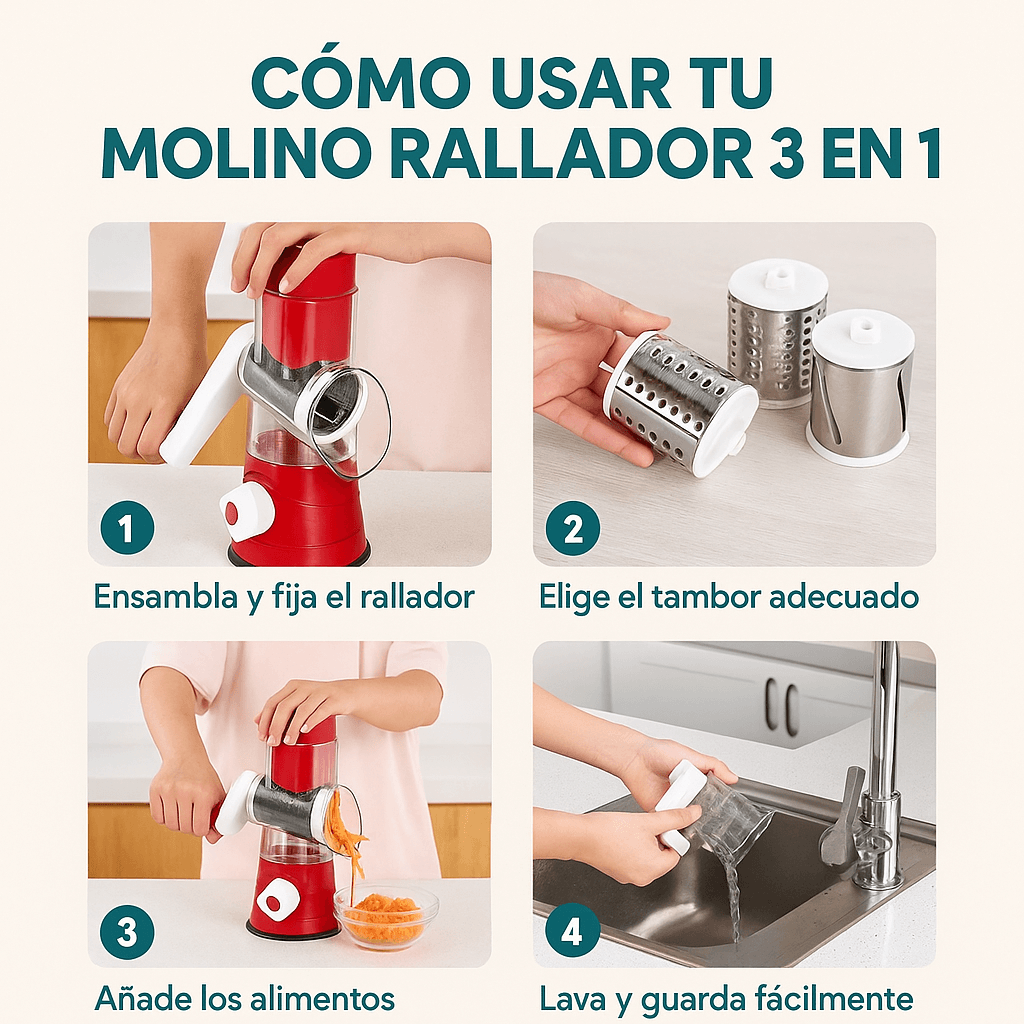 CÓMO USAR TU MOLINO RALLADOR 3 EN 1

1

Ensambla y fija el rallador

2

Elige el tambor adecuado

3

Añade los alimentos

4

Lava y guarda fácilmente