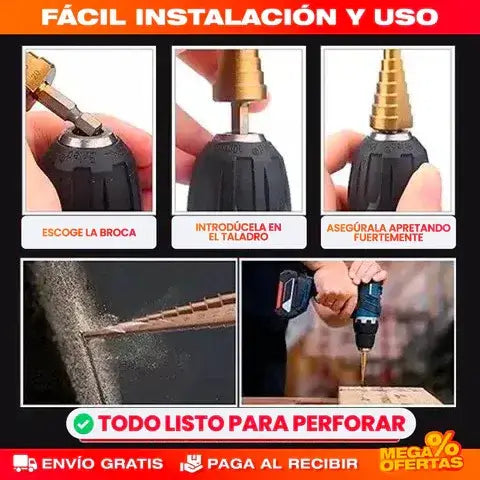 FÁCIL INSTALACIÓN Y USO

ESCOGE LA BROCA

INTRODÚCELA EN EL TALADRO

ASEGÚRALA APRETANDO FUERTEMENTE

TODO LISTO PARA PERFORAR

ENVÍO GRATIS

PAGA AL RECIBIR

MEGA % OFERTAS